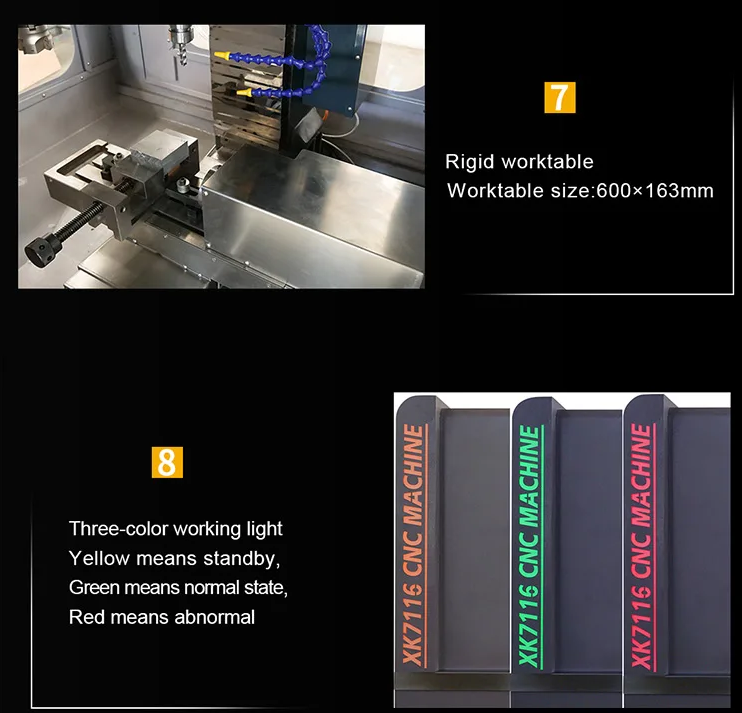 7

Rigid worktable
Worktable size:600×163mm

8

Three-color working light
Yellow means standby,
Green means normal state,
Red means abnormal

XK7116 CNC MACHINE

XK7116 CNC MACHINE

XK7116 CNC MACHINE